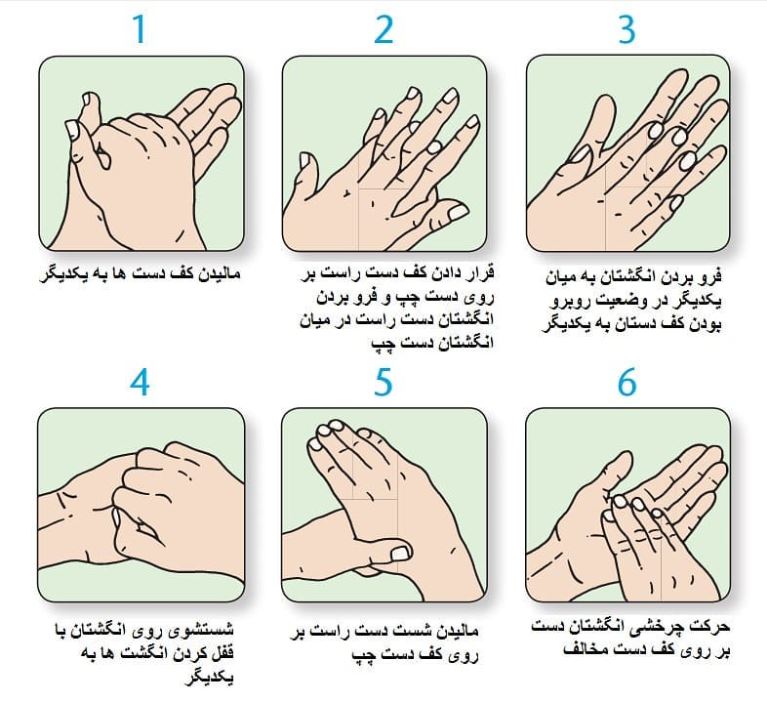 1

مالیدن کف دست ها به یکدیگر

2

قرار دادن کف دست راست بر روی دست چپ و فرو بردن انگشتان دست راست در میان انگشتان دست چپ

3

فرو بردن انگشتان به میان یکدیگر در وضعیت روبرو بودن کف دستان به یکدیگر

4

شستشوی روی انگشتان با قفل کردن انگشت ها به یکدیگر

5

مالیدن شست دست راست بر روی کف دست چپ

6

حرکت چرخشی انگشتان دست بر روی کف دست مخالف